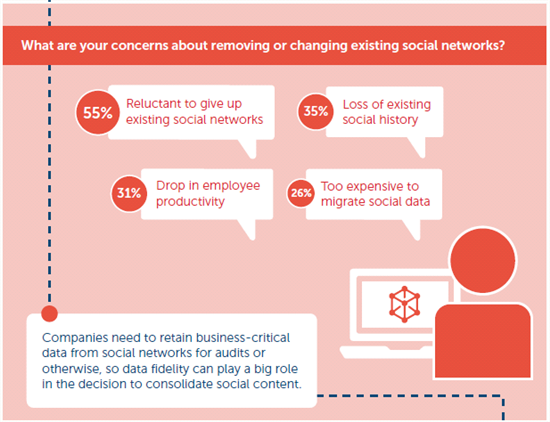 What are your concerns about removing or changing existing social networks?

55% Reluctant to give up existing social networks

35% Loss of existing social history

31% Drop in employee productivity

26% Too expensive to migrate social data

Companies need to retain business-critical data from social networks for audits or otherwise, so data fidelity can play a big role in the decision to consolidate social content.